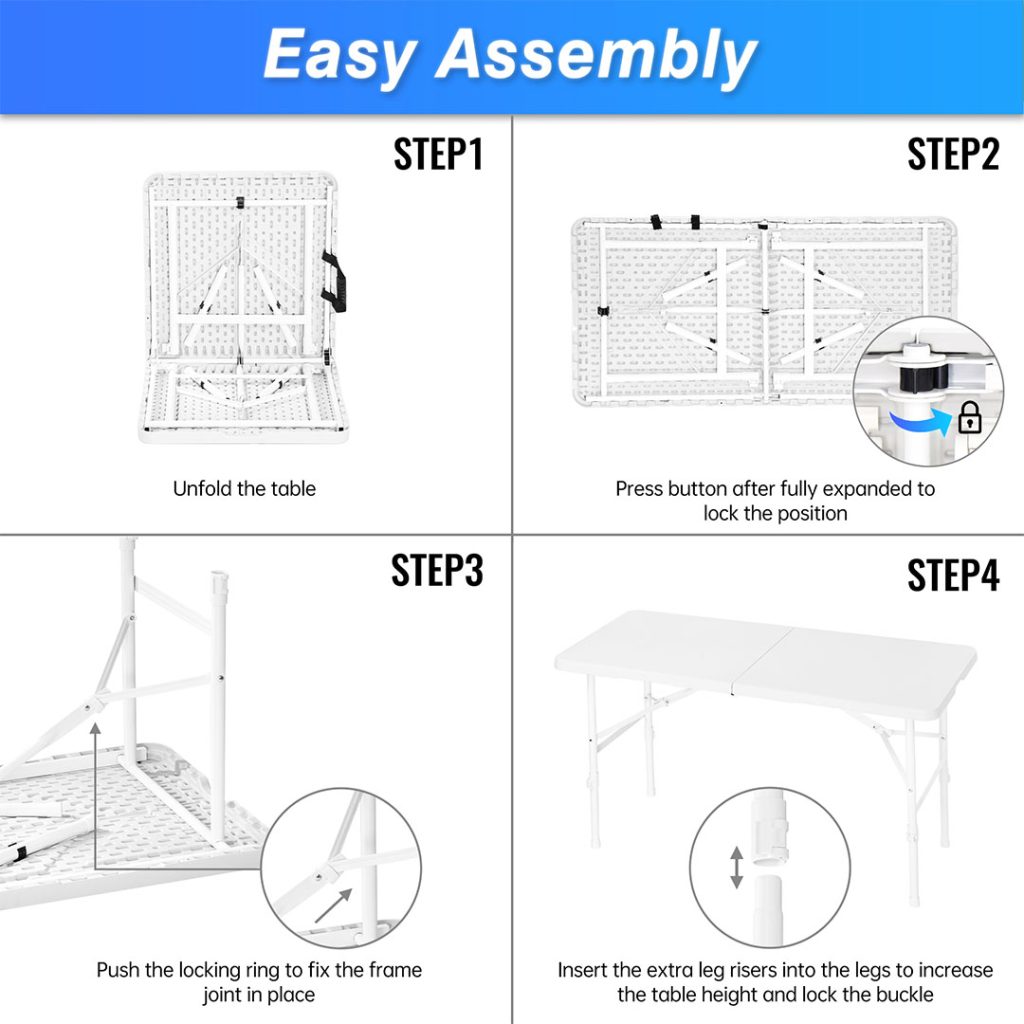 Easy Assembly

STEP1

Unfold the table

STEP2

Press button after fully expanded to lock the position

STEP3

Push the locking ring to fix the frame joint in place

STEP4

Insert the extra leg risers into the legs to increase the table height and lock the buckle